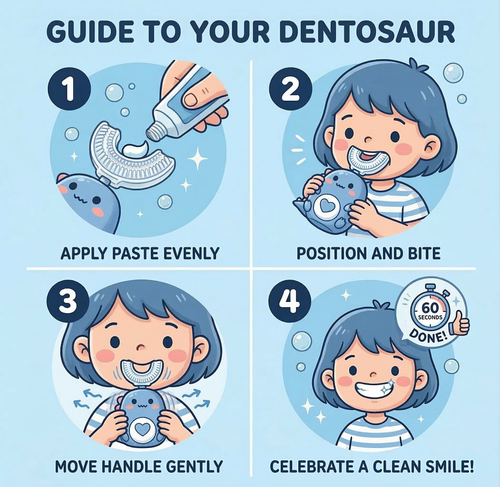 GUIDE TO YOUR DENTOSAUR

1

APPLY PASTE EVENLY

2

POSITION AND BITE

3

MOVE HANDLE GENTLY

4

60 SECONDS DONE!

CELEBRATE A CLEAN SMILE!